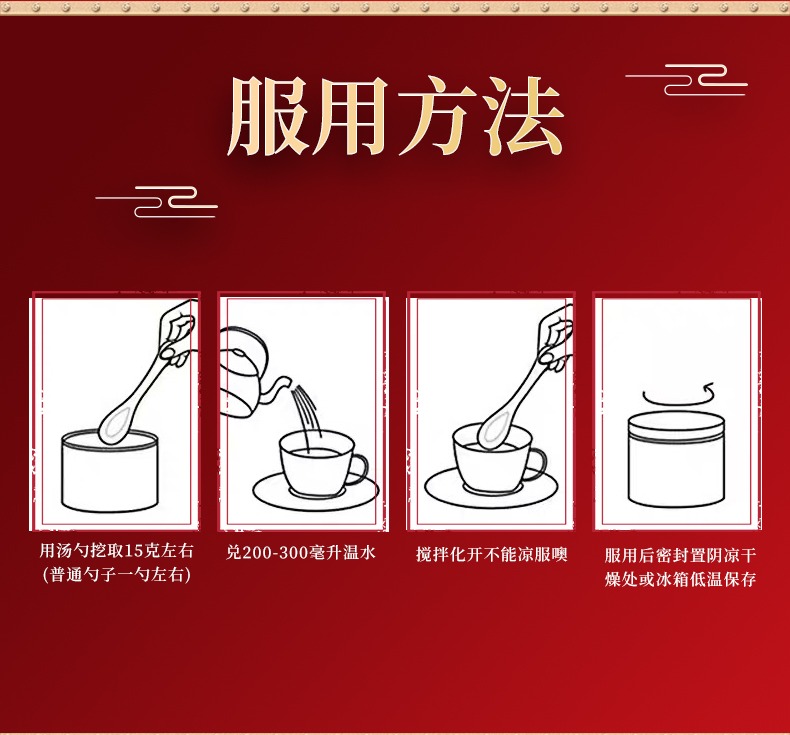 服用方法

用汤勺挖取15克左右
(普通勺子一勺左右)

兑200-300毫升温水

搅拌化开不能凉服噢

服用后密封置阴凉干燥处或冰箱低温保存